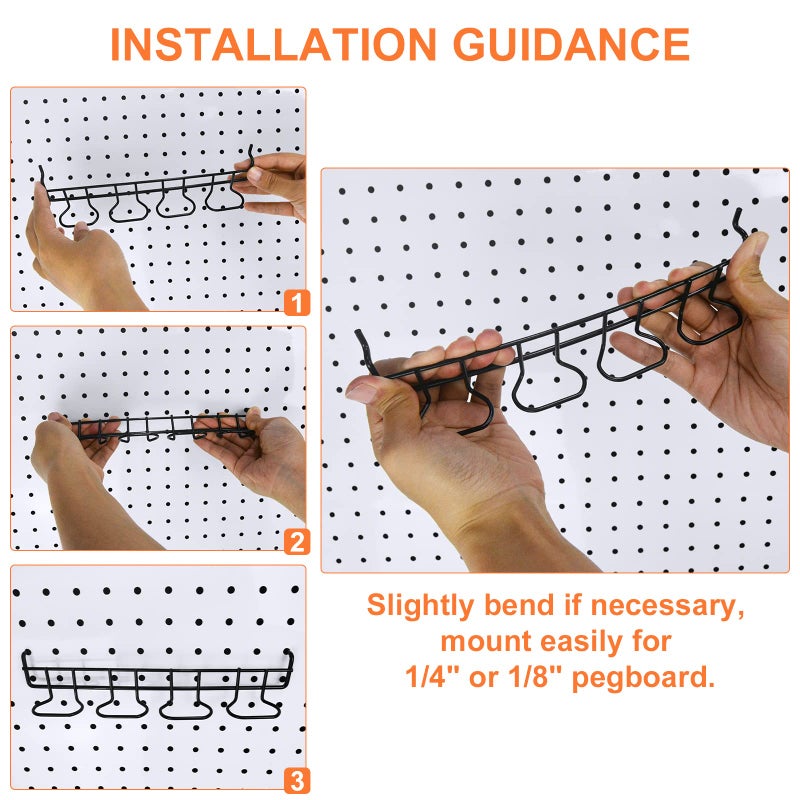 INSTALLATION GUIDANCE

1

2

3

Slightly bend if necessary, mount easily for 1/4" or 1/8" pegboard.